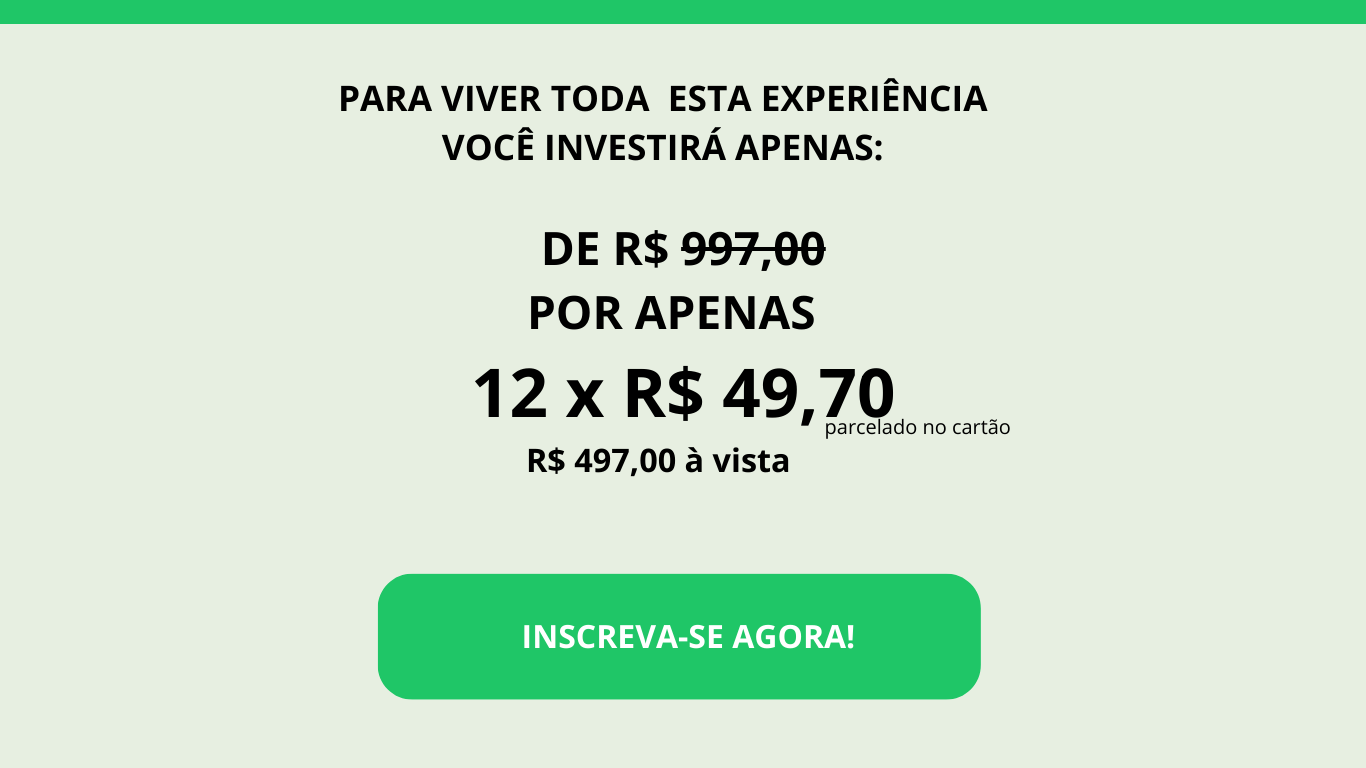 PARA VIVER TODA ESTA EXPERIÊNCIA
VOCÊ INVESTIRÁ APENAS:

DE R$ 997,00
POR APENAS
12 x R$ 49,70
parcelado no cartão
R$ 497,00 à vista

INSCREVA-SE AGORA!